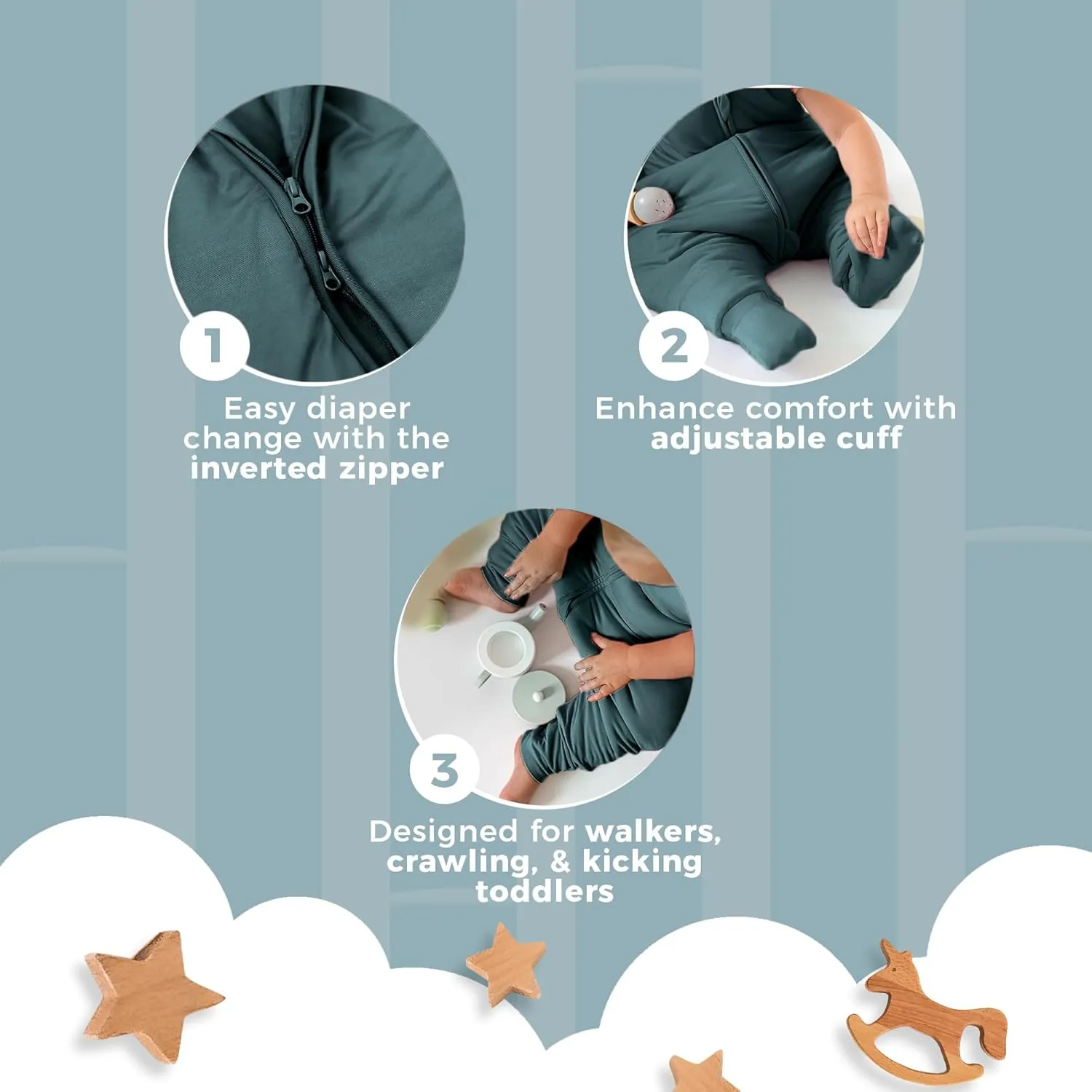 1

Easy diaper change with the inverted zipper

2

Enhance comfort with adjustable cuff

3

Designed for walkers, crawling, & kicking toddlers